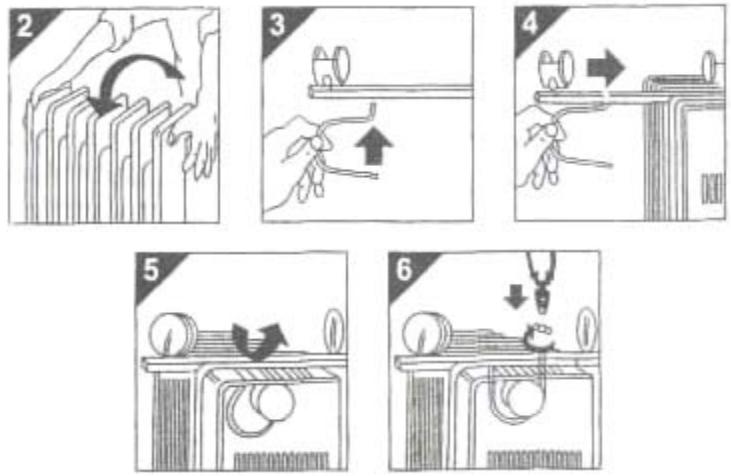 2

3

4

5

6