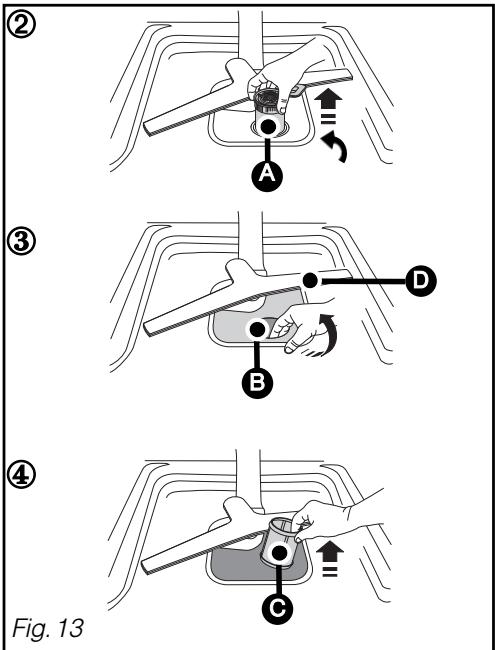 ②

A

③

D

B

④

C

Fig. 13