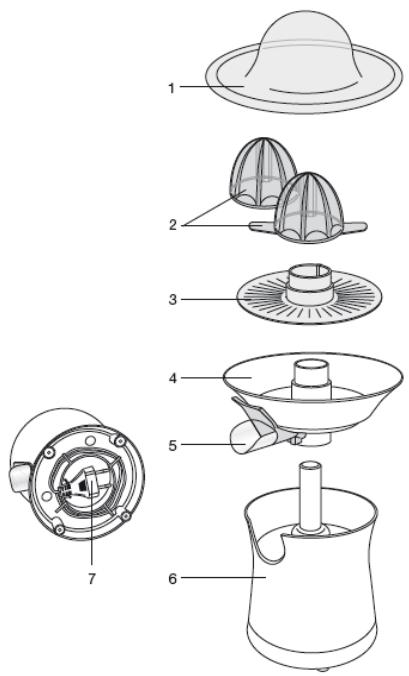 1

2

3

4

5

7

6