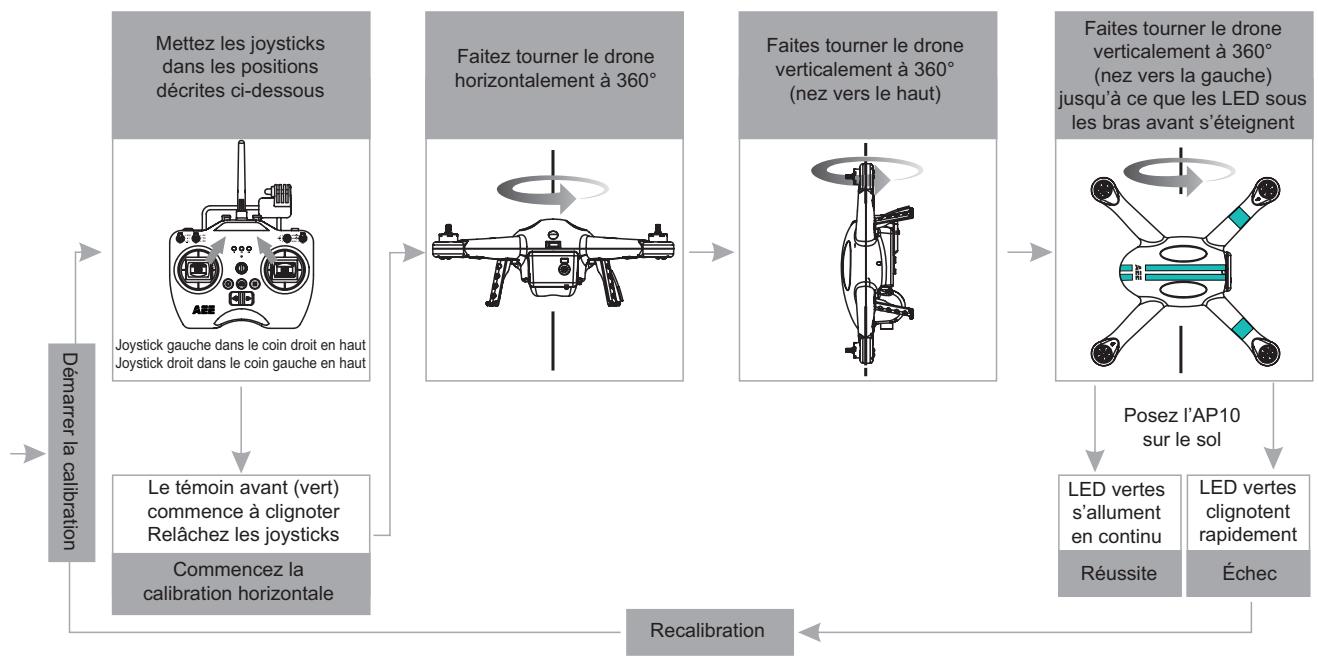 Démarrer la calibration

Mettez les joysticks dans les positions décrites ci-dessous

AEE

Joystick gauche dans le coin droit en haut
Joystick droit dans le coin gauche en haut

Le témoin avant (vert) commence à clignoter
Relâchez les joysticks

Commencez la calibration horizontale

Faitez tourner le drone horizontalement à 360°

Faites tourner le drone verticalement à 360° (nez vers le haut)

Faites tourner le drone verticalement à 360° (nez vers la gauche) jusqu'à ce que les LED sous les bras avant s'éteignent

AEE

Posez l'AP10 sur le sol

LED vertes s'allument en continu

Réussite

LED vertes clignotent rapidement

Échec

Recalibration