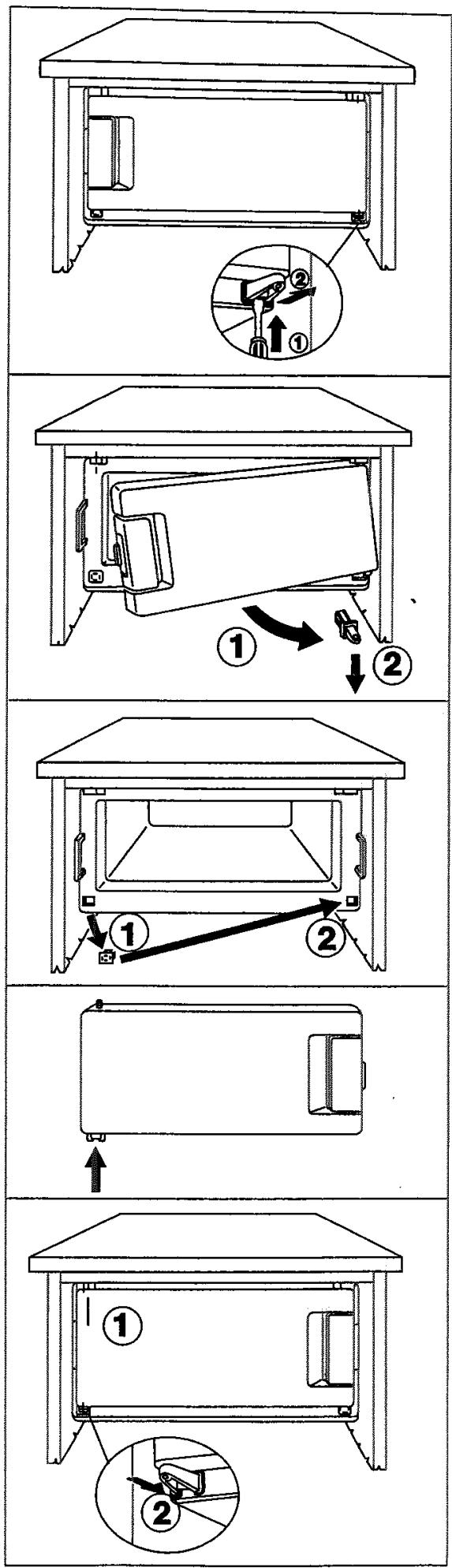 ②
①

①
②

①
②

①
②