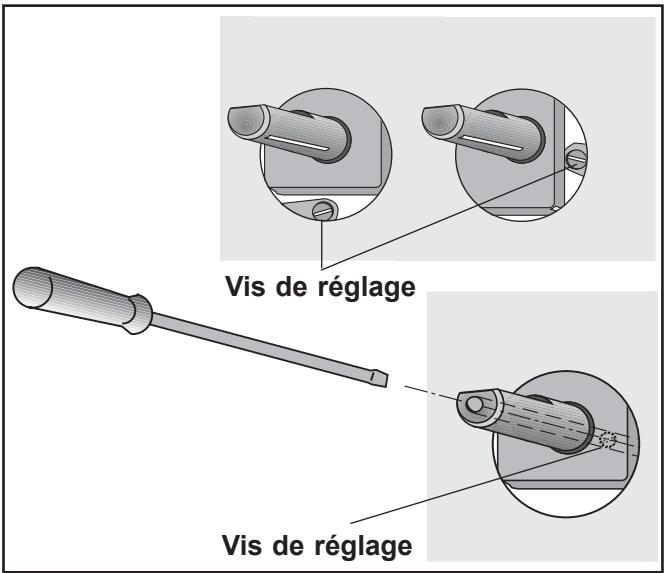 Vis de réglage

Vis de réglage