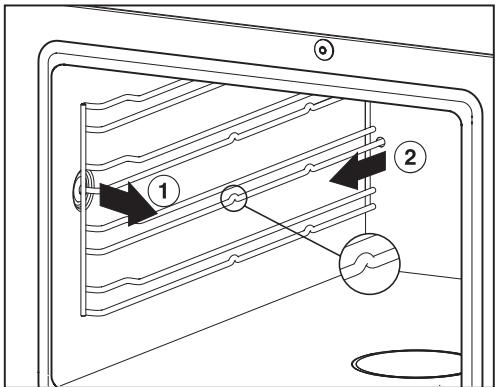 1

2