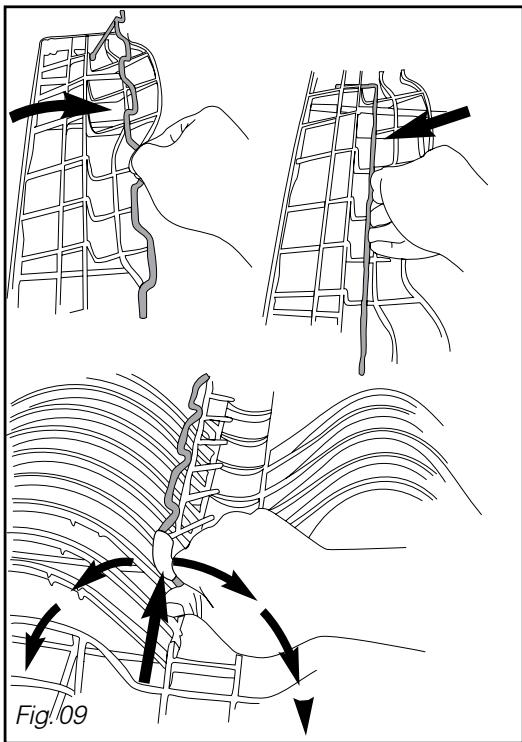 Fig. 09