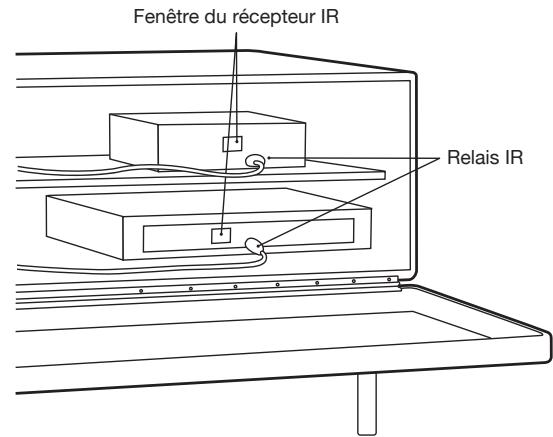 Fenêtre du récepteur IR

Relais IR