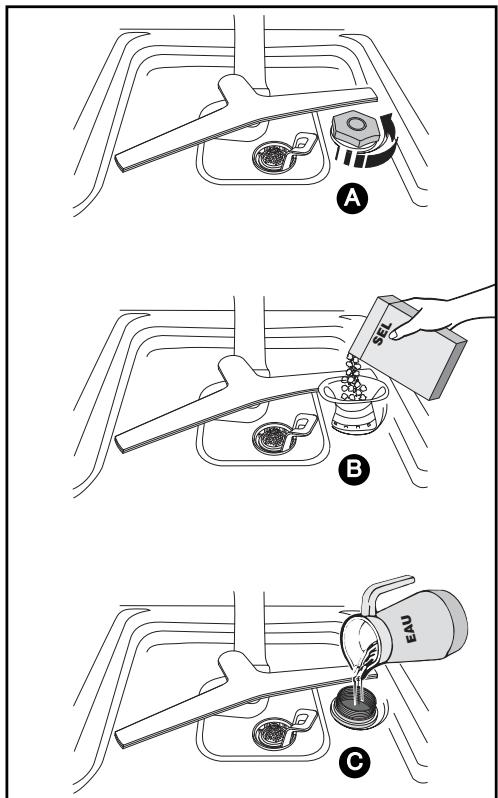 A

SEL

B

EAU

C