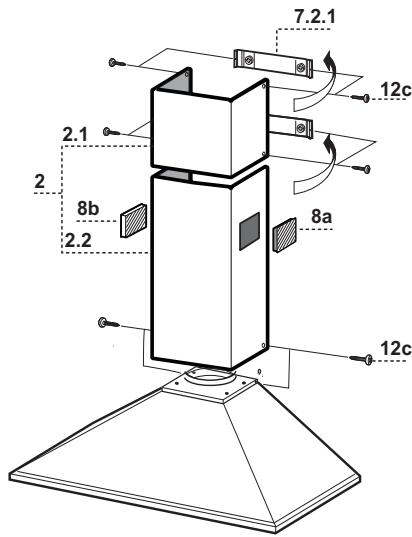 7.2.1
12c
2.1
2
8b
8a
2.2
12c