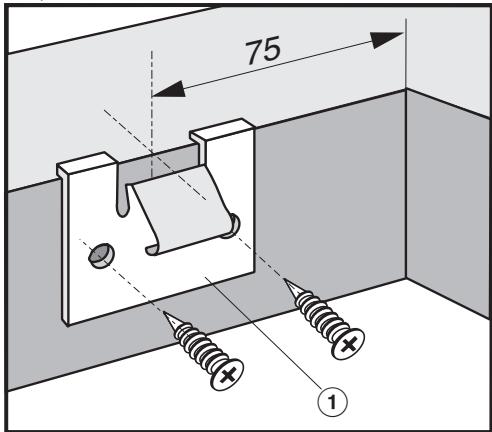 75

1