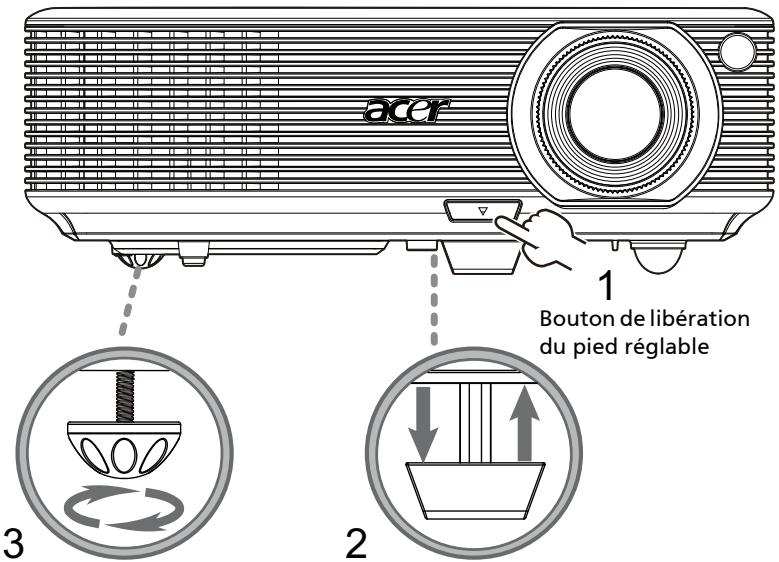 acer

1
Bouton de libération du pied réglable

3

2