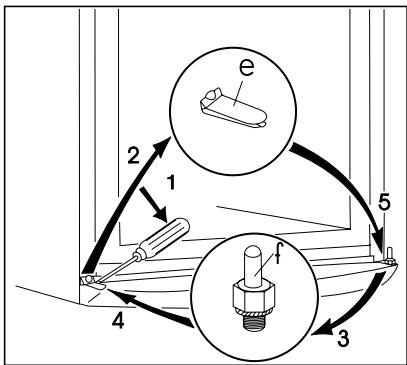 e
2
1
5
f
4
3