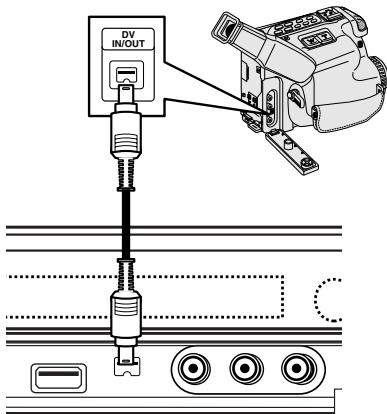 DV
IN/OUT