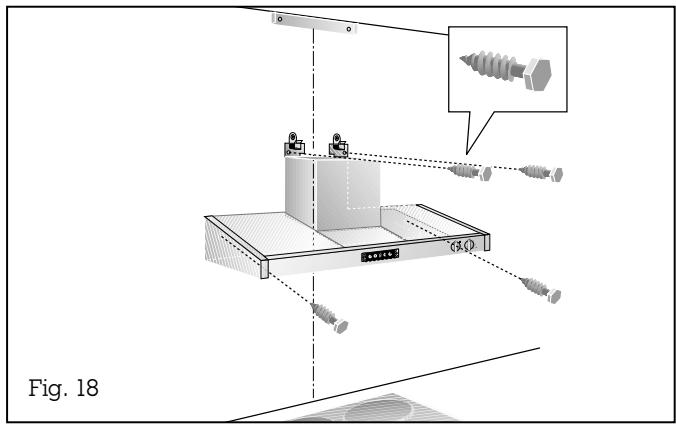 Fig. 18