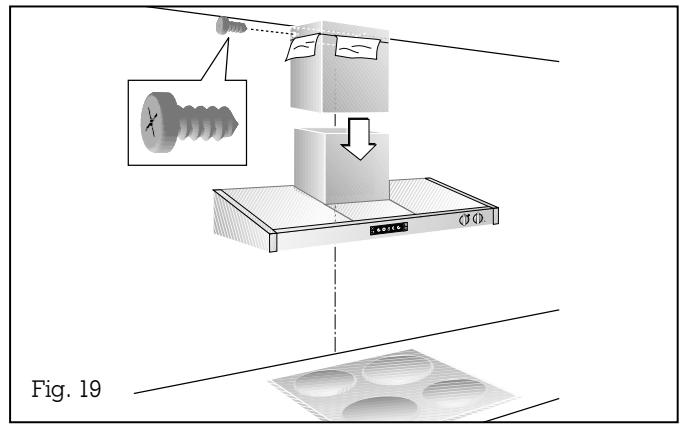 Fig. 19