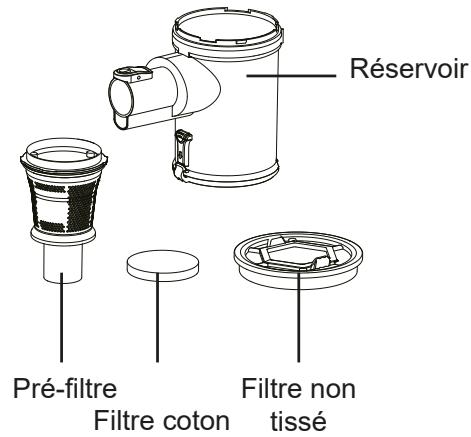 Réservoir

Pré-filtre

Filtre coton

Filtre non tissé