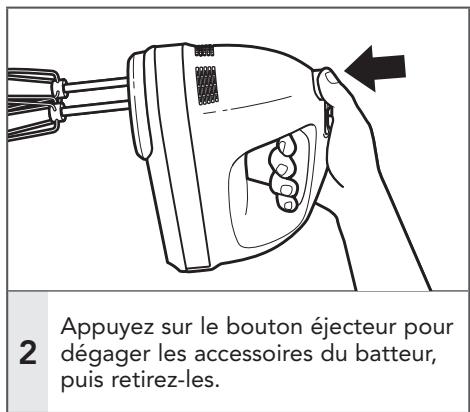 2

Appuyez sur le bouton éjecteur pour dégager les accessoires du batteur, puis retirez-les.