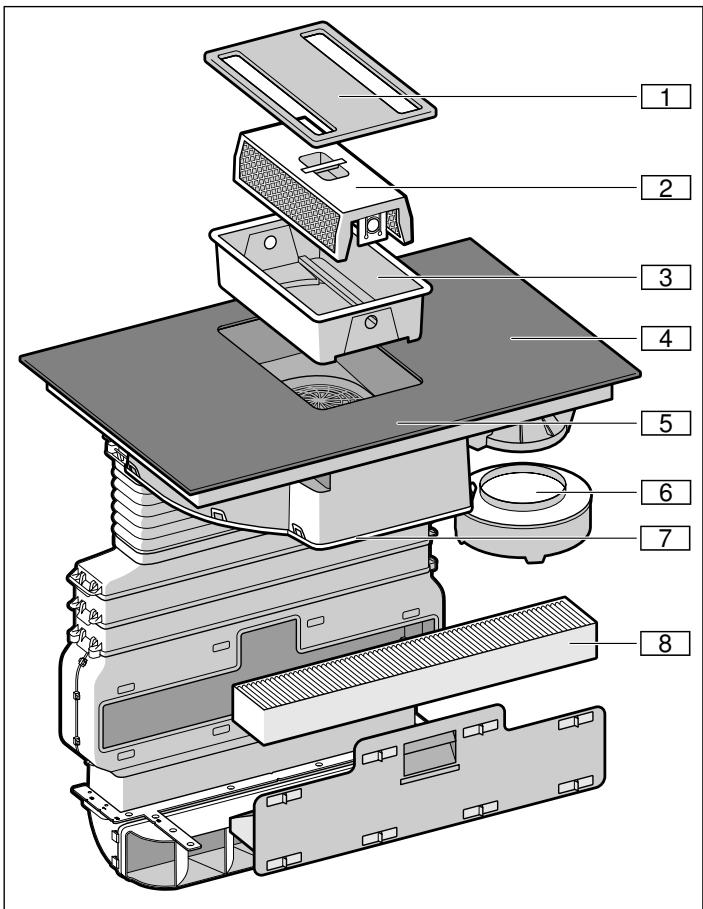 1
2
3
4
5
6
7
8