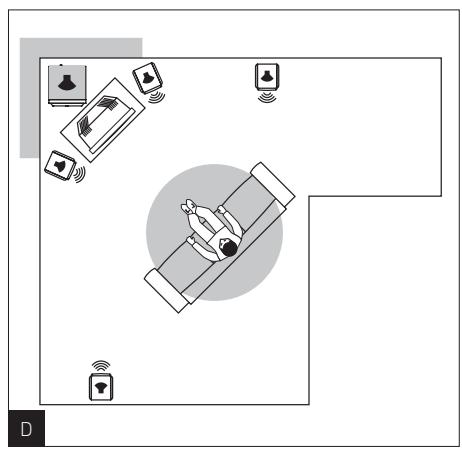 D