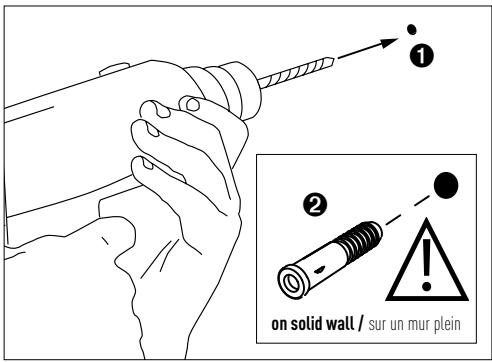 1

2

!

on solid wall / sur un mur plein