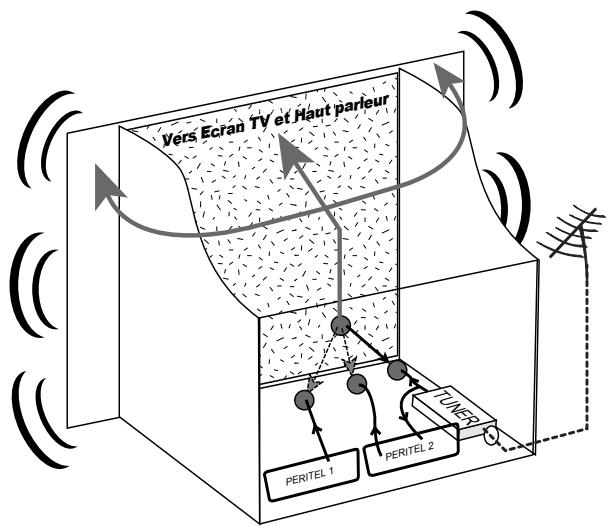 Vers Ecran TV et Haut parleur

TUNER

PERITEL 1

PERITEL 2