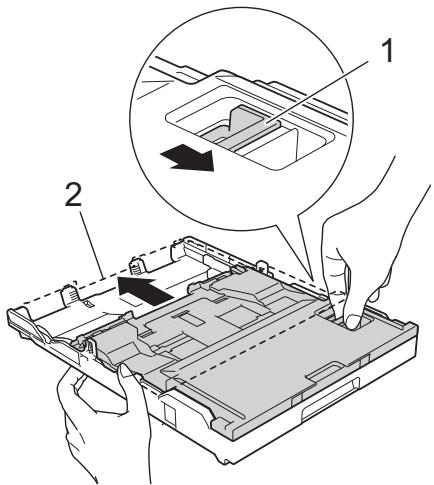 1

2