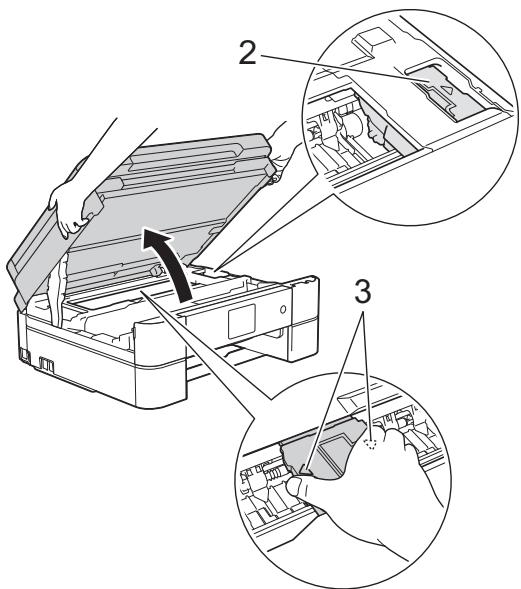 2

3