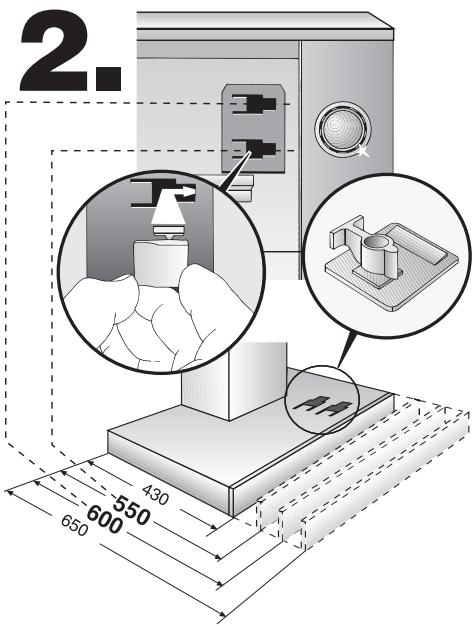 2.

430
550
600
650