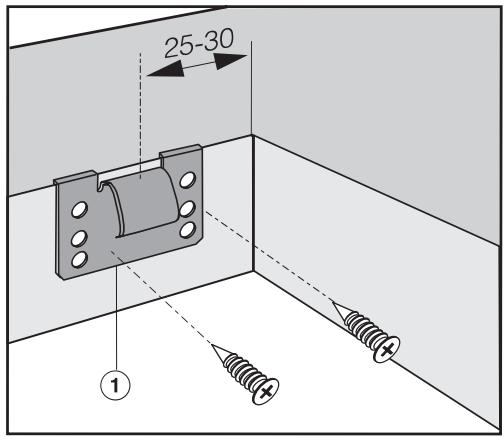 25-30

1