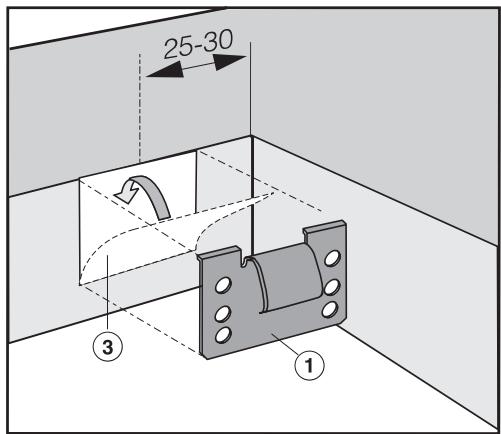 25-30

3

1