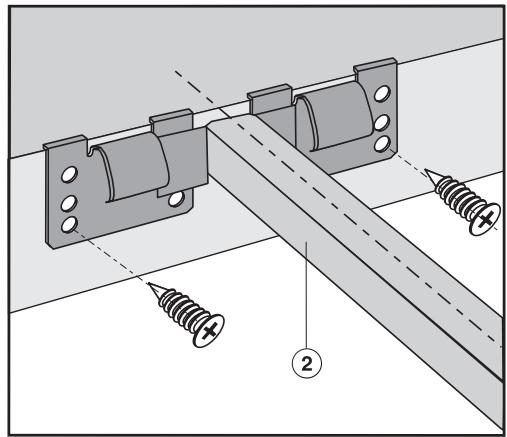 2