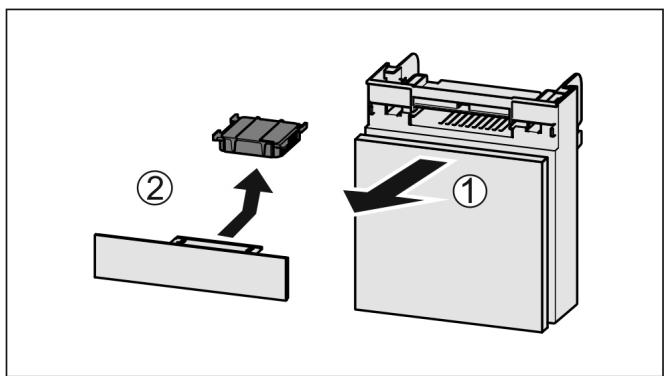 ②
①