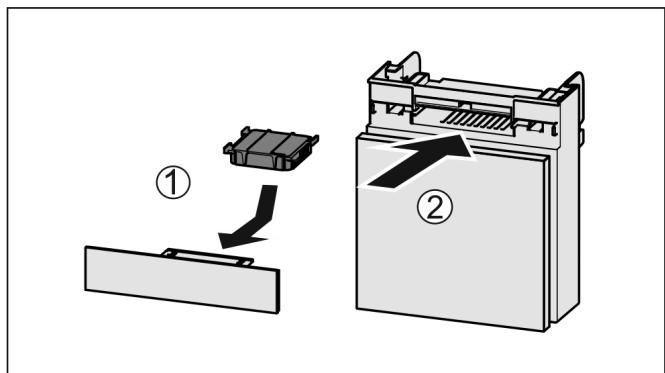 ①
②