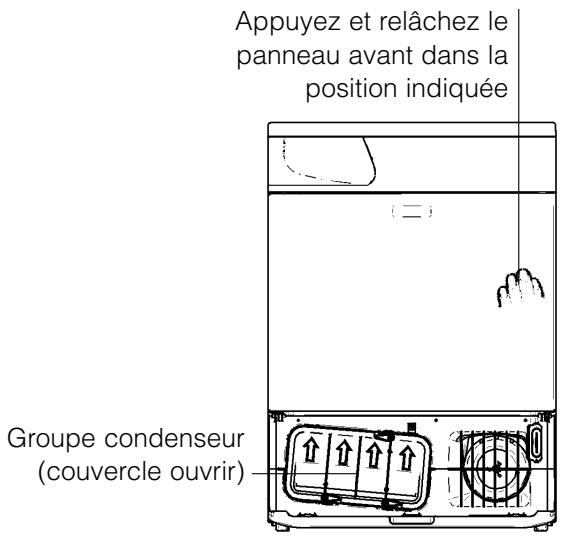 Appuyez et relâchez le panneau avant dans la position indiquée

Groupe condenseur (couvercle ouvrir)