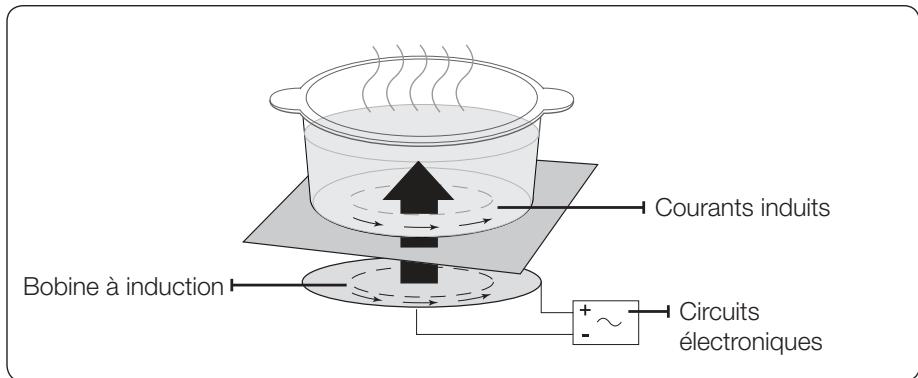 Courants induits

Bobine à induction

+ ~
-

Circuits électroniques