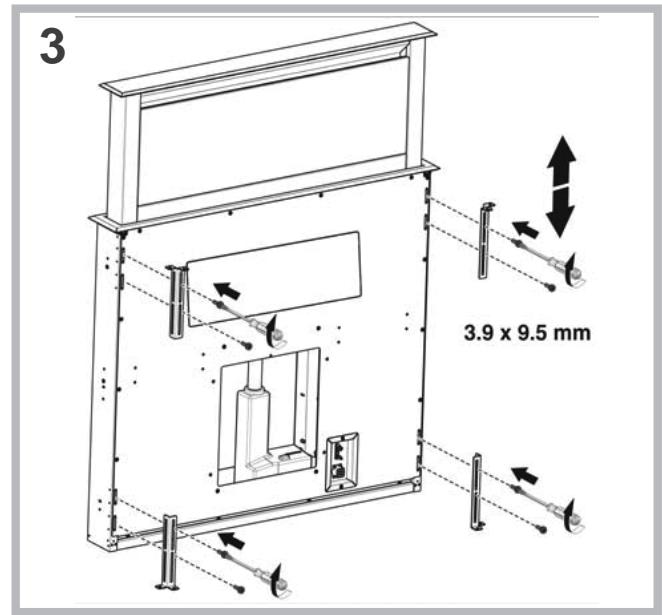 3

3.9 x 9.5 mm