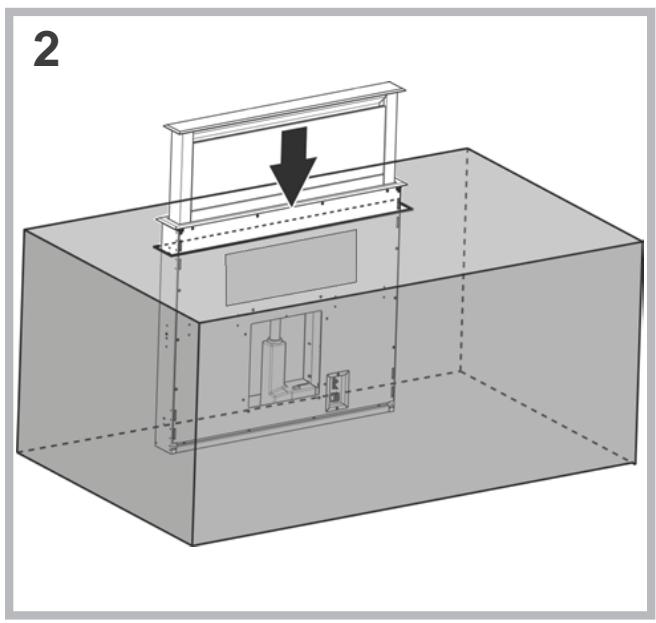 2