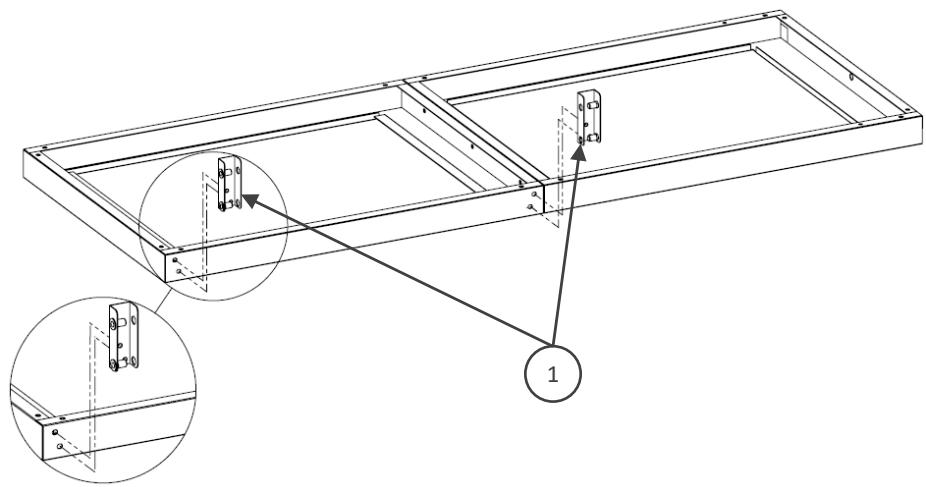 1