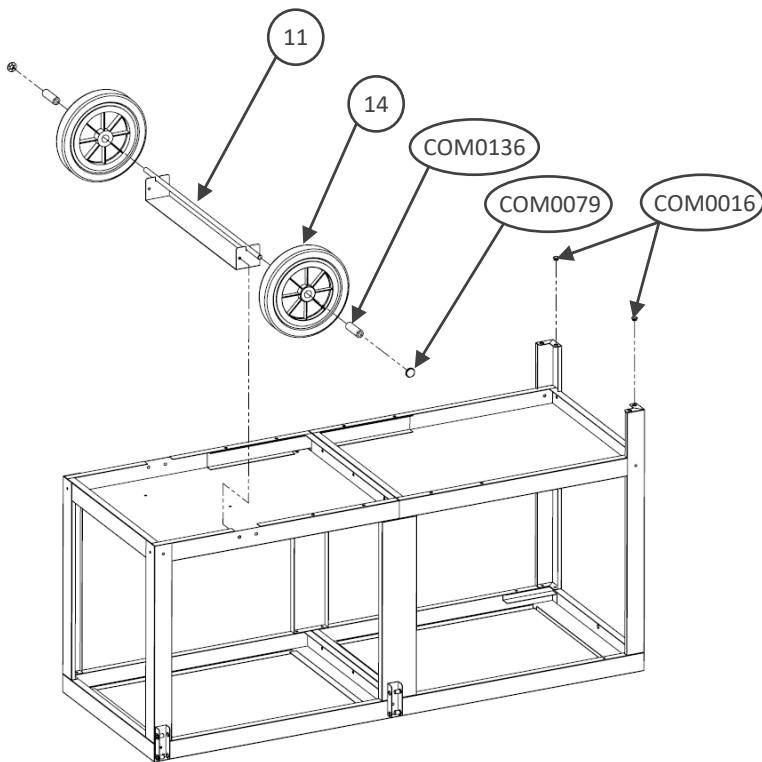 11

14

COM0136

COM0079

COM0016