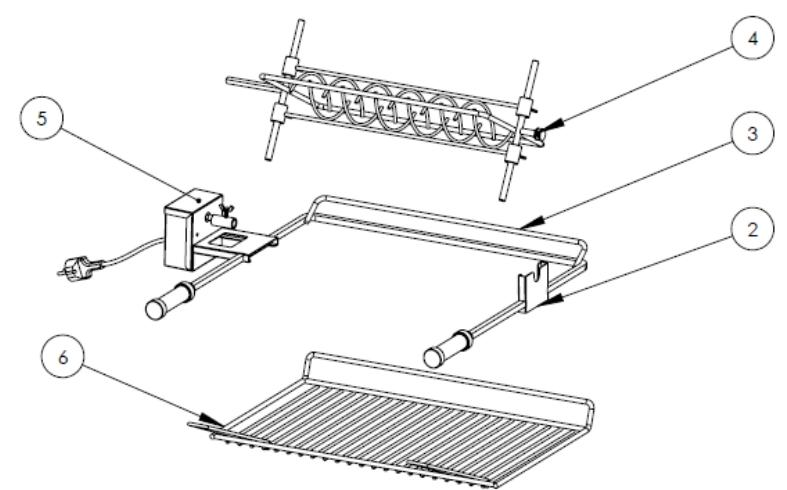 4
5
3
2
6