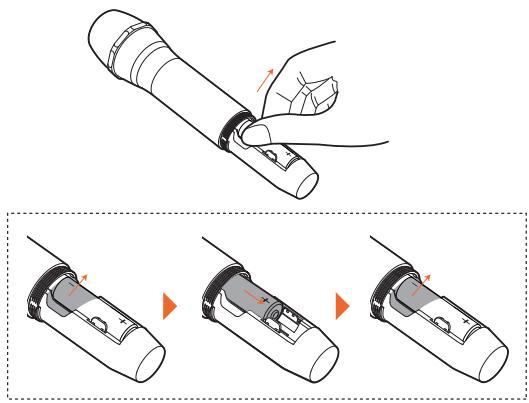 +

+

+

+