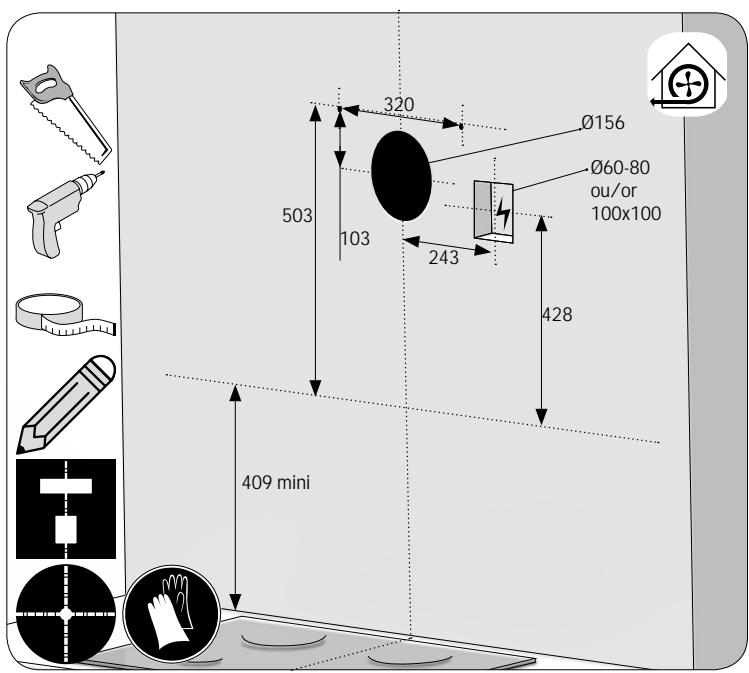 320
Ø156
Ø60-80
ou/or
100x100
503
103
243
428
409 mini