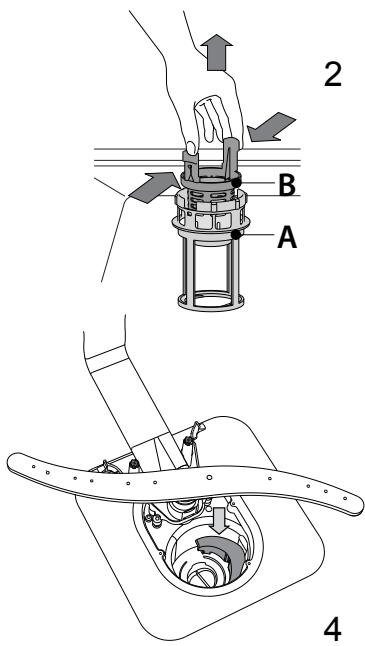 2

B

A

4