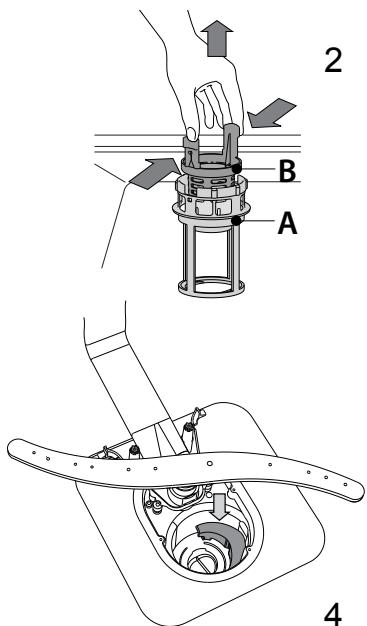 2

B

A

4