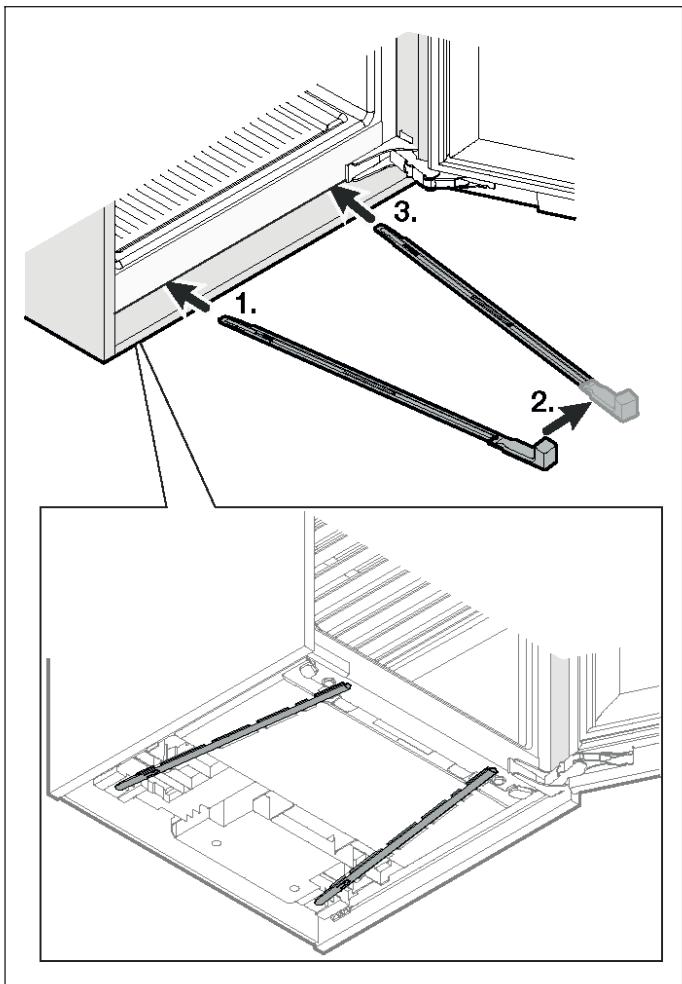 3.

1.

2.