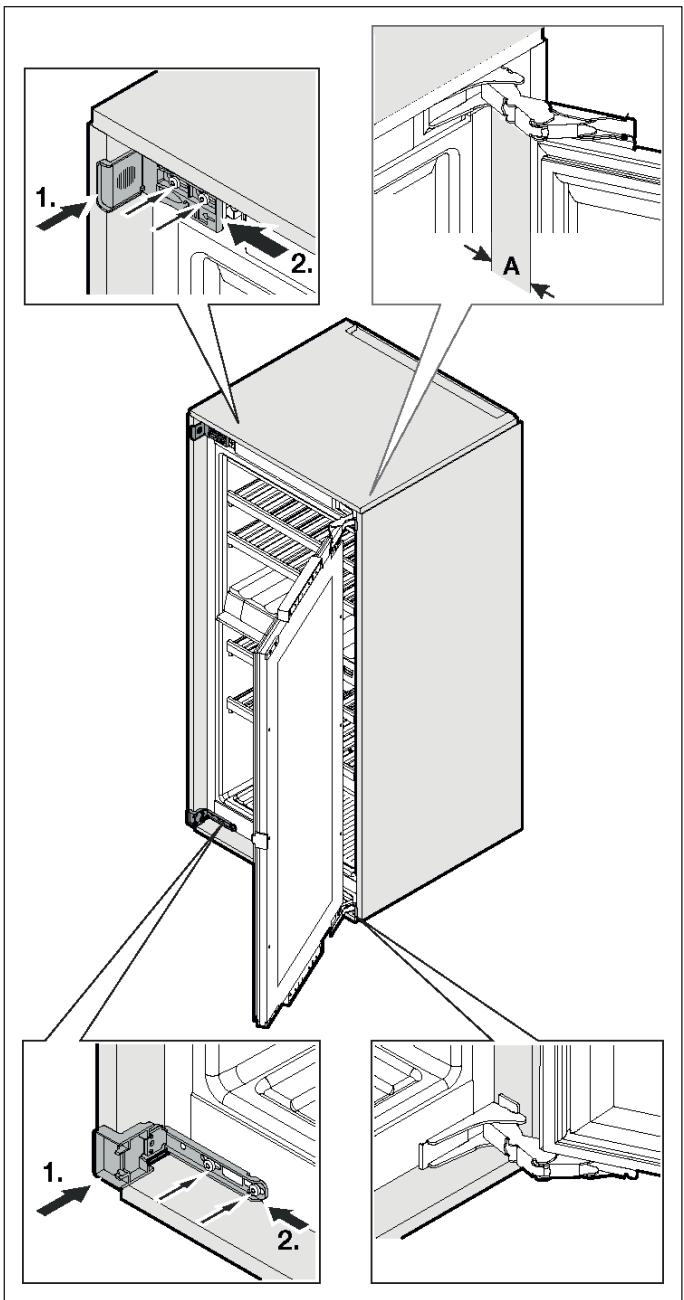 1.
2.
A
1.
2.