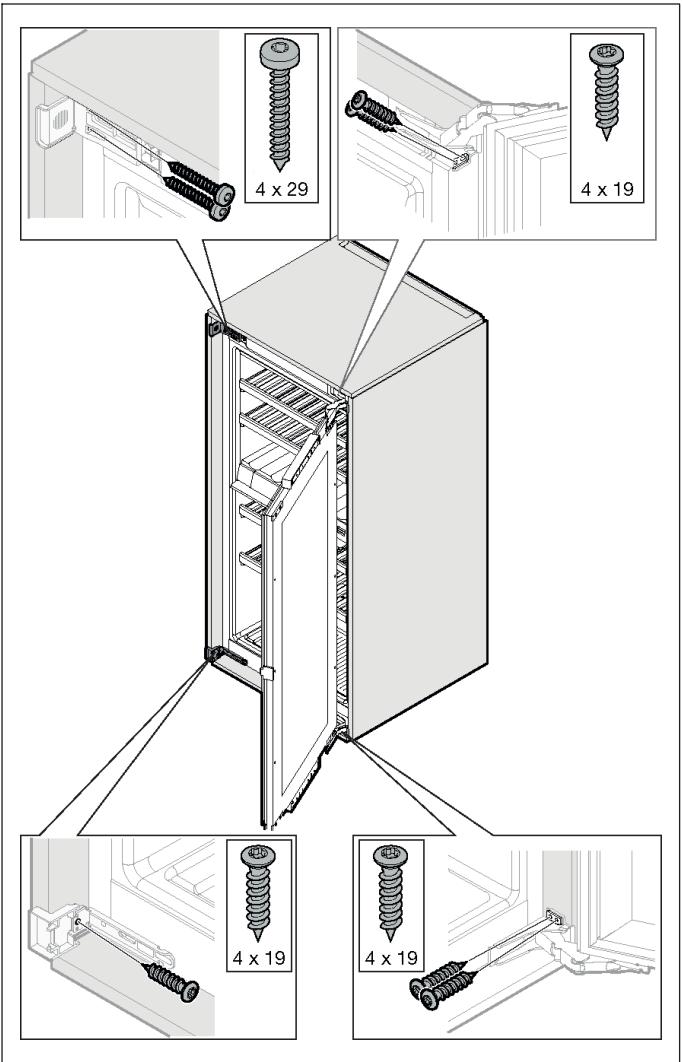 4 x 29

4 x 19

4 x 19

4 x 19