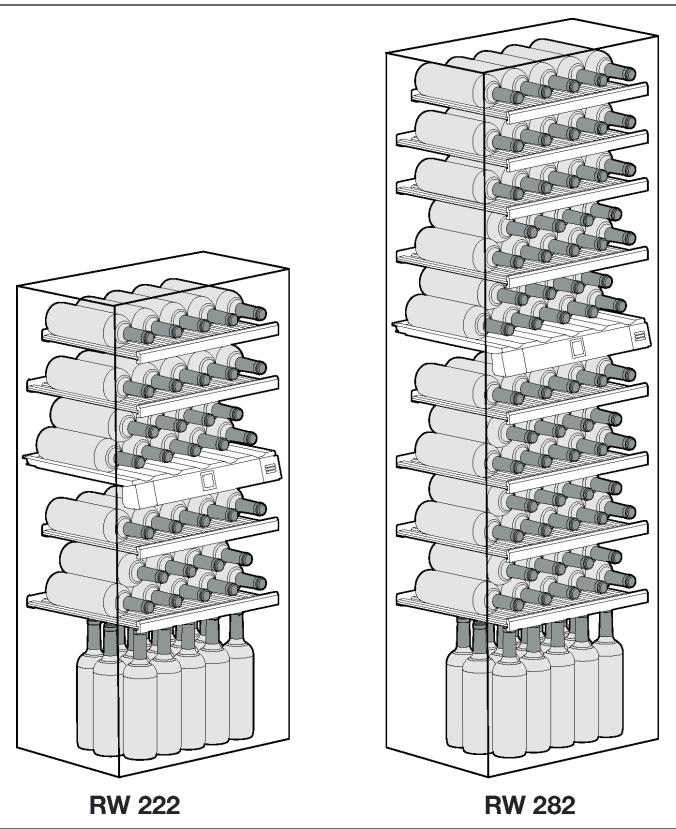 RW 222

RW 282