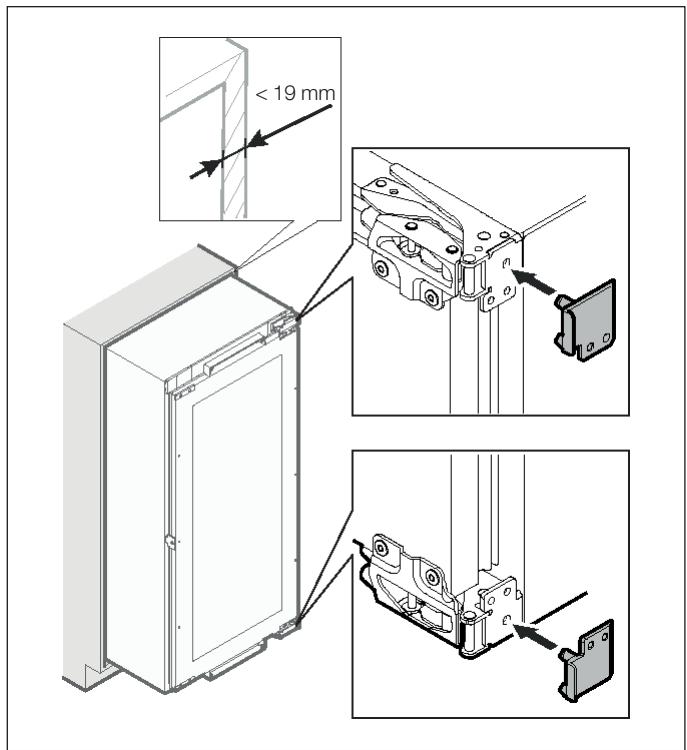 < 19 mm