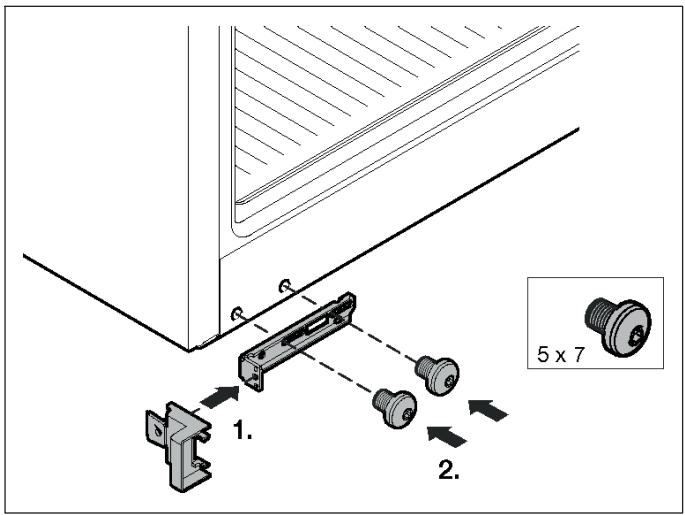 5 x 7

1.

2.