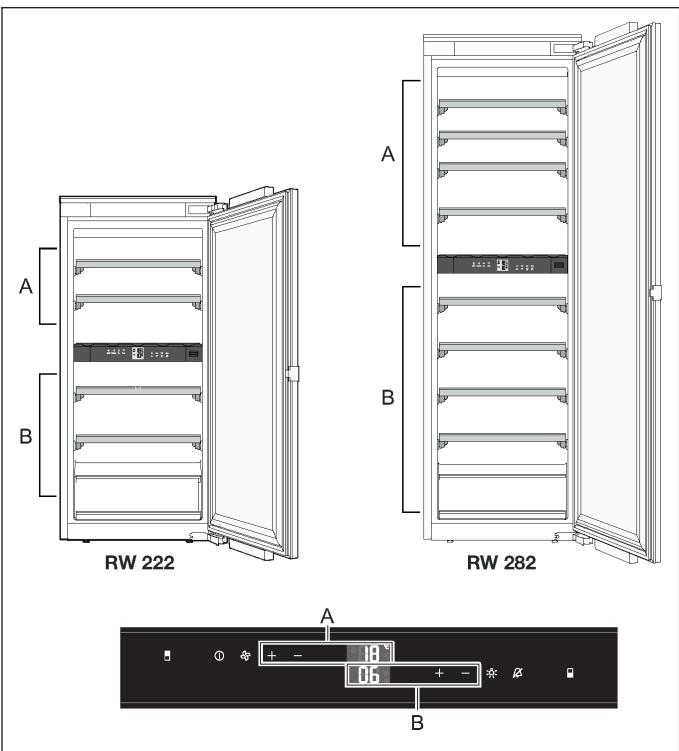 A

B

RW 222

A

B

RW 282

A

+ − 18 °C

06 + −

B