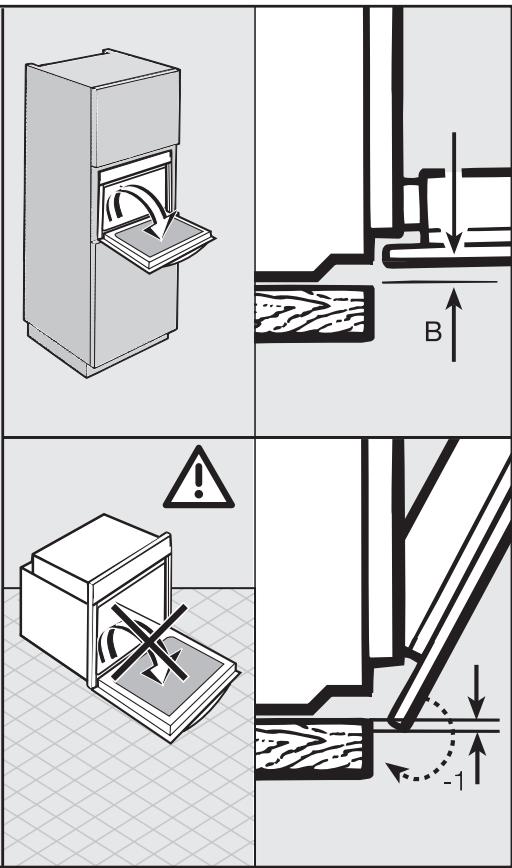 B

-1